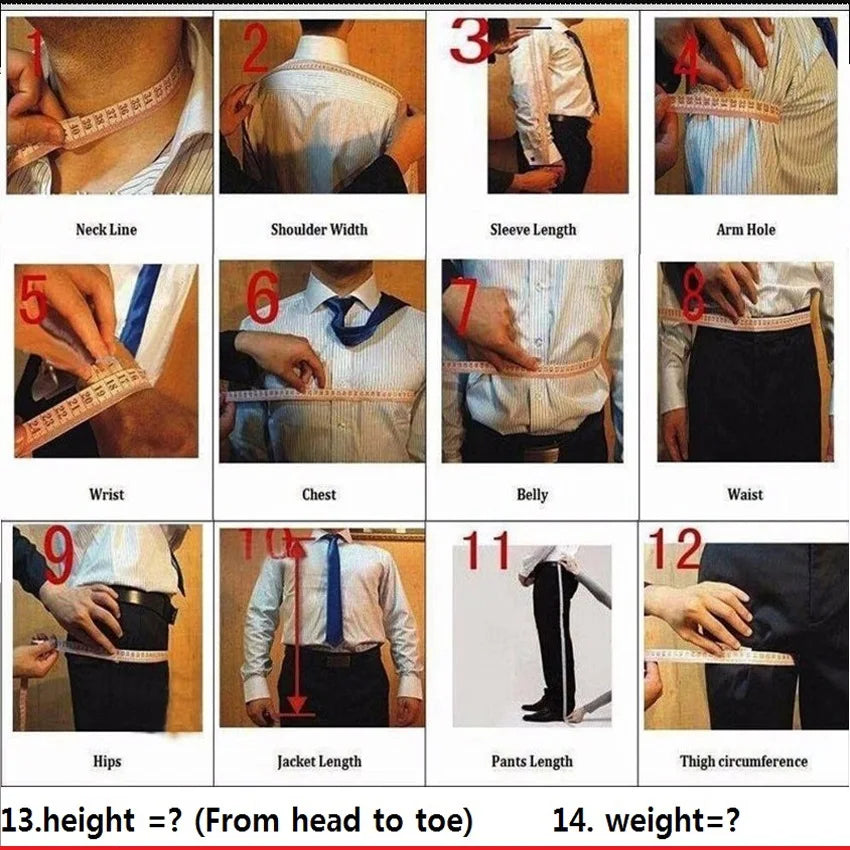 1
Neck Line

2
Shoulder Width

3
Sleeve Length

4
Arm Hole

5
Wrist

6
Chest

7
Belly

8
Waist

9
Hips

10
Jacket Length

11
Pants Length

12
Thigh circumference

13.height =? (From head to toe)

14. weight=?